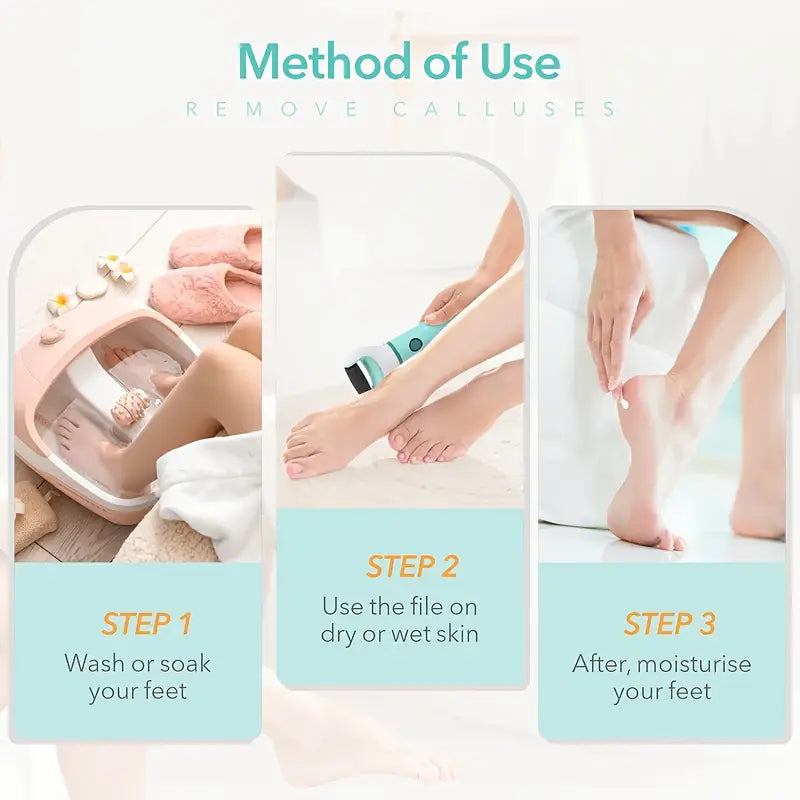 Method of Use
REMOVE CALLUSES

STEP 1
Wash or soak your feet

STEP 2
Use the file on dry or wet skin

STEP 3
After, moisturise your feet